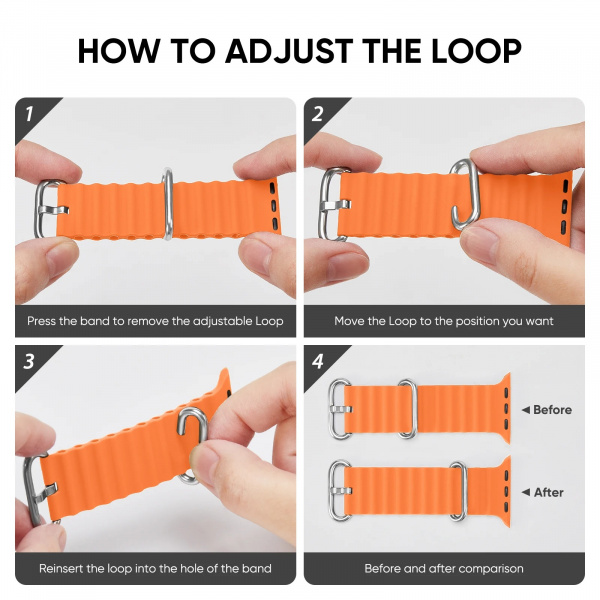 HOW TO ADJUST THE LOOP

1

Press the band to remove the adjustable Loop

2

Move the Loop to the position you want

3

Reinsert the loop into the hole of the band

4

◀ Before

◀ After

Before and after comparison